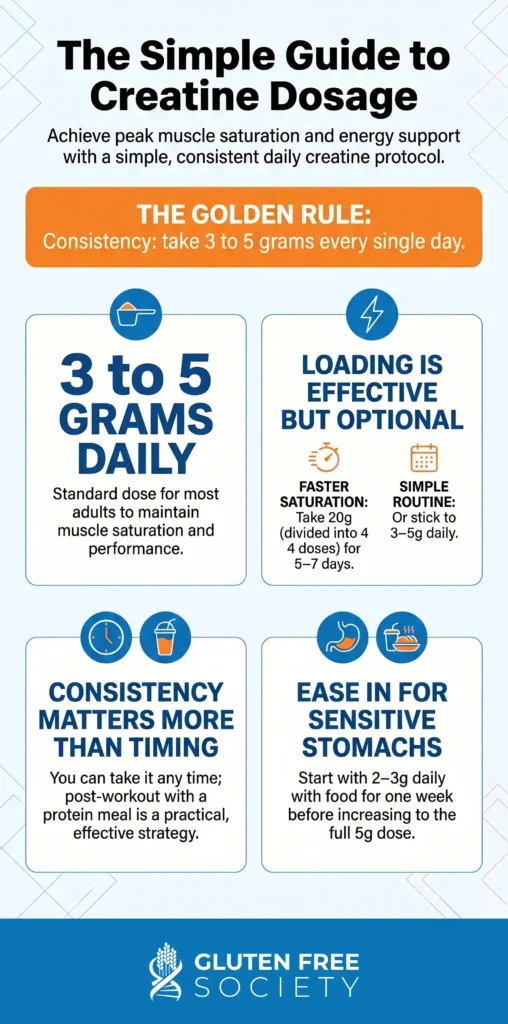 The Simple Guide to Creatine Dosage

Achieve peak muscle saturation and energy support with a simple, consistent daily creatine protocol.

THE GOLDEN RULE:
Consistency: take 3 to 5 grams every single day.

3 to 5 GRAMS DAILY

Standard dose for most adults to maintain muscle saturation and performance.

LOADING IS EFFECTIVE BUT OPTIONAL

FASTER SATURATION: Take 20g (divided into 4 4 doses) for 5–7 days.

SIMPLE ROUTINE: Or stick to 3–5g daily.

CONSISTENCY MATTERS MORE THAN TIMING

You can take it any time; post-workout with a protein meal is a practical, effective strategy.

EASE IN FOR SENSITIVE STOMACHS

Start with 2–3g daily with food for one week before increasing to the full 5g dose.

GLUTEN FREE SOCIETY